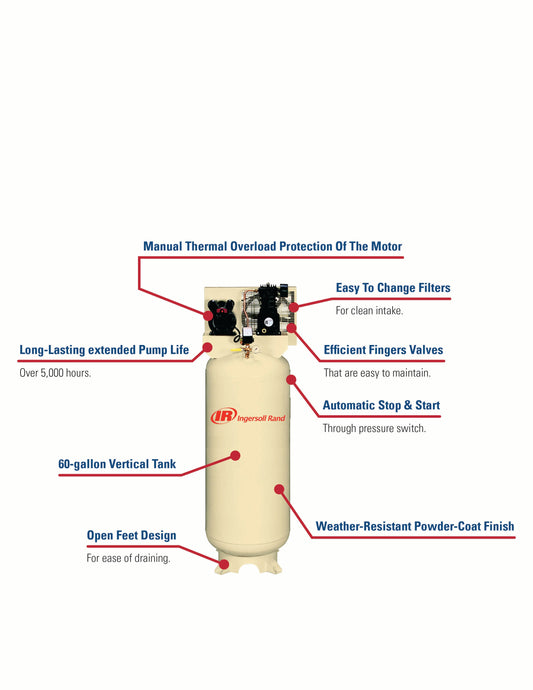 Manual Thermal Overload Protection Of The Motor

Easy To Change Filters

For clean intake.

Long-Lasting extended Pump Life

Over 5,000 hours.

Efficient Fingers Valves

That are easy to maintain.

Automatic Stop & Start

Through pressure switch.

IR Ingersoll Rand

60-gallon Vertical Tank

Weather-Resistant Powder-Coat Finish

Open Feet Design

For ease of draining.